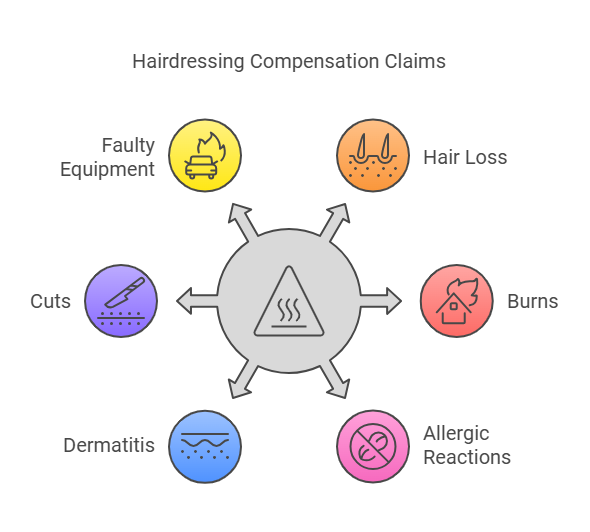 Hairdressing Compensation Claims

Faulty Equipment

Hair Loss

Cuts

Burns

Dermatitis

Allergic Reactions